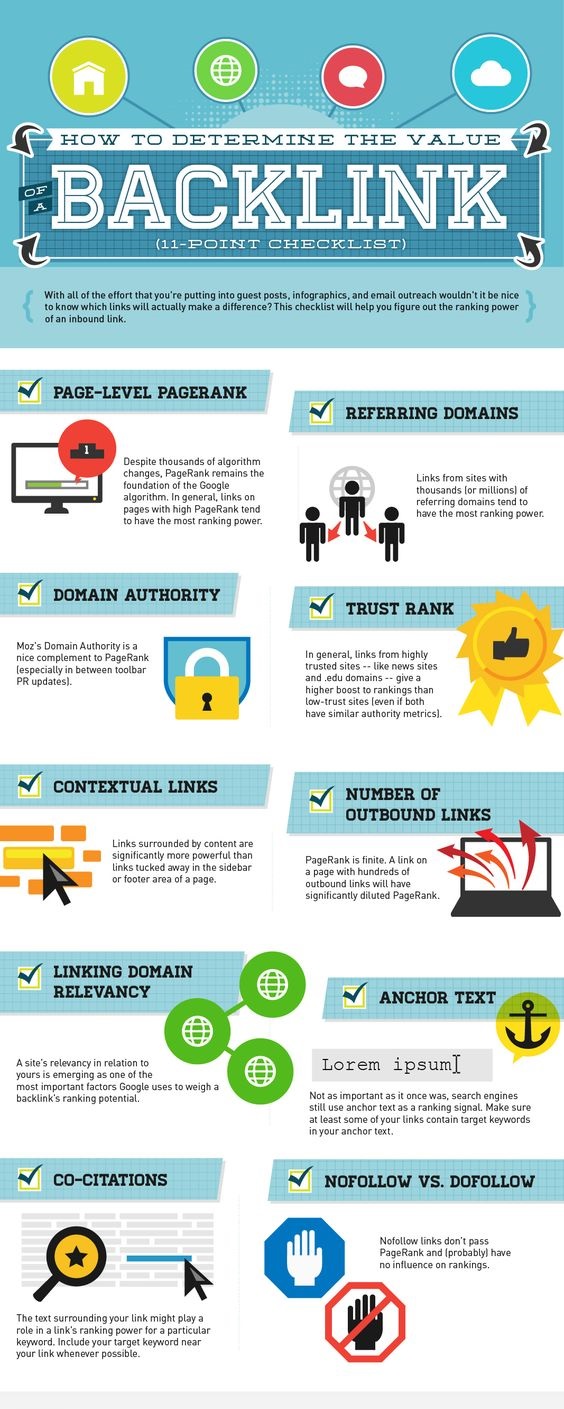 HOW TO DETERMINE THE VALUE OF A BACKLINK (11-POINT CHECKLIST)

With all of the effort that you're putting into guest posts, infographics, and email outreach wouldn't it be nice to know which links will actually make a difference? This checklist will help you figure out the ranking power of an inbound link.

PAGE-LEVEL PAGERANK

1

Despite thousands of algorithm changes, PageRank remains the foundation of the Google algorithm. In general, links on pages with high PageRank tend to have the most ranking power.

REFERRING DOMAINS

Links from sites with thousands (or millions) of referring domains tend to have the most ranking power.

DOMAIN AUTHORITY

Moz's Domain Authority is a nice complement to PageRank (especially in between toolbar PR updates).

TRUST RANK

In general, links from highly trusted sites -- like news sites and .edu domains -- give a higher boost to rankings than low-trust sites (even if both have similar authority metrics).

CONTEXTUAL LINKS

Links surrounded by content are significantly more powerful than links tucked away in the sidebar or footer area of a page.

NUMBER OF OUTBOUND LINKS

PageRank is finite. A link on a page with hundreds of outbound links will have significantly diluted PageRank.

LINKING DOMAIN RELEVANCY

A site's relevancy in relation to yours is emerging as one of the most important factors Google uses to weigh a backlink's ranking potential.

ANCHOR TEXT

Lorem ipsum

Not as important as it once was, search engines still use anchor text as a ranking signal. Make sure at least some of your links contain target keywords in your anchor text.

CO-CITATIONS

The text surrounding your link might play a role in a link's ranking power for a particular keyword. Include your target keyword near your link whenever possible.

NOFOLLOW VS. DOFOLLOW

Nofollow links don't pass PageRank and (probably) have no influence on rankings.